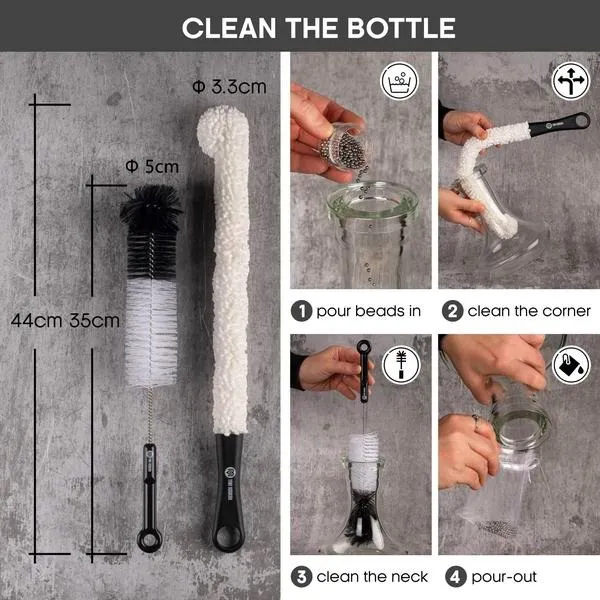 CLEAN THE BOTTLE

Φ 3.3cm

Φ 5cm

44cm 35cm

1 pour beads in

2 clean the corner

3 clean the neck

4 pour-out